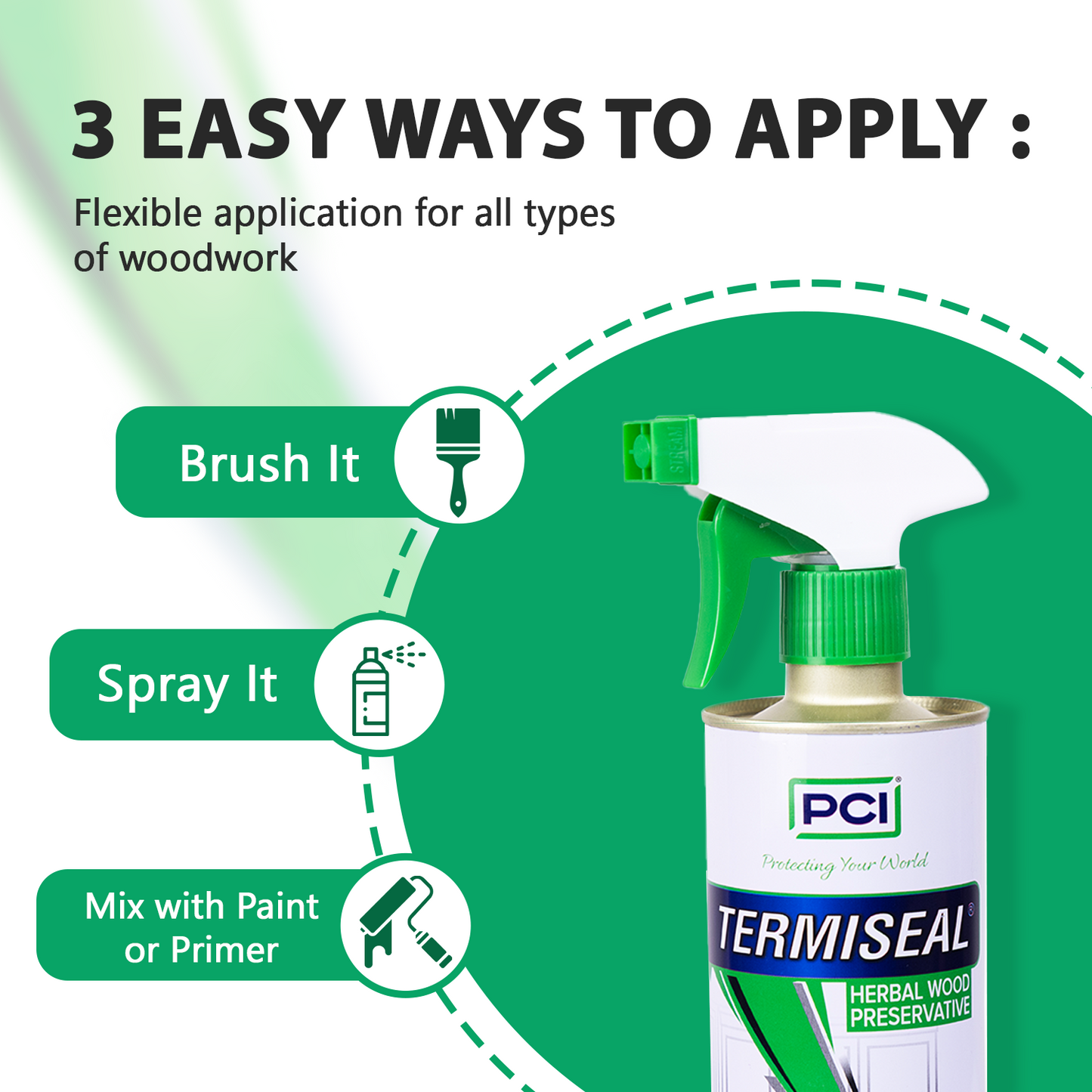 3 EASY WAYS TO APPLY :

Flexible application for all types of woodwork

Brush It

Spray It

Mix with Paint or Primer

STREAM

PCI

Protecting Your World

TERMISEAL

HERBAL WOOD PRESERVATIVE